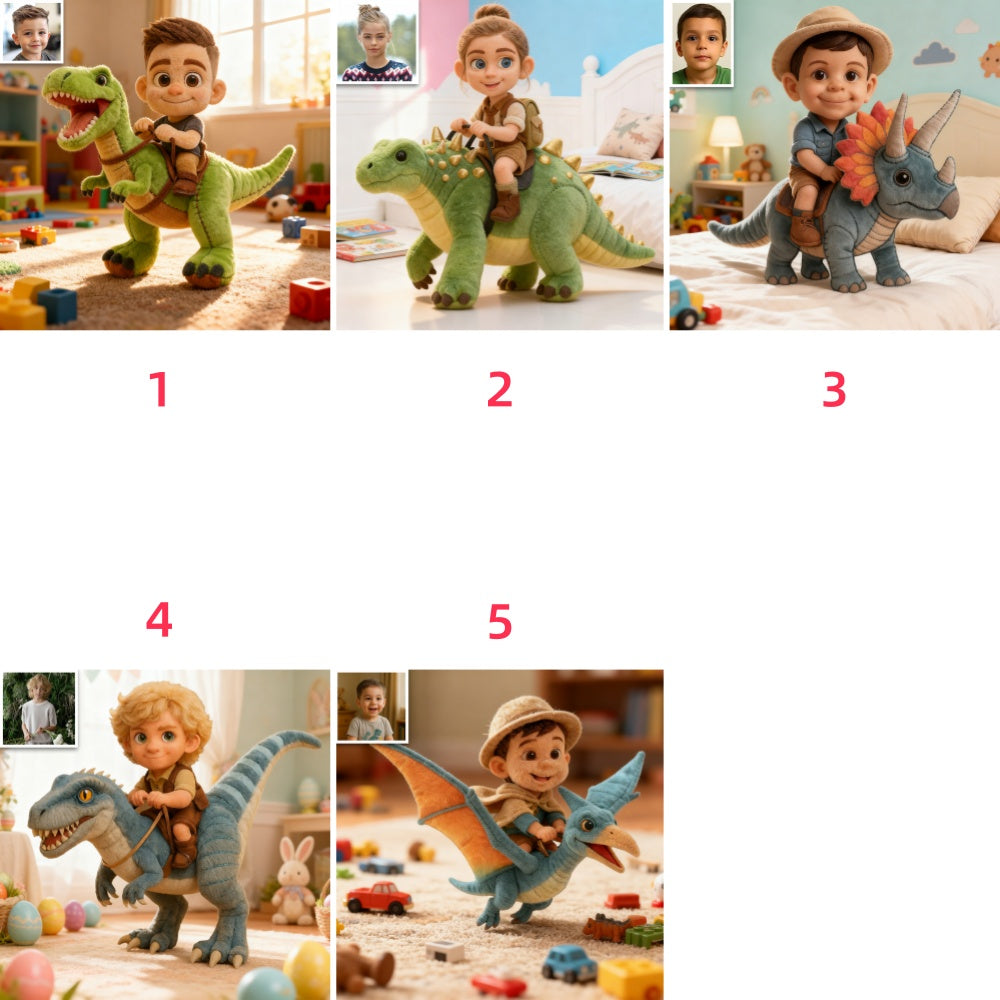 1

2

3

4

5